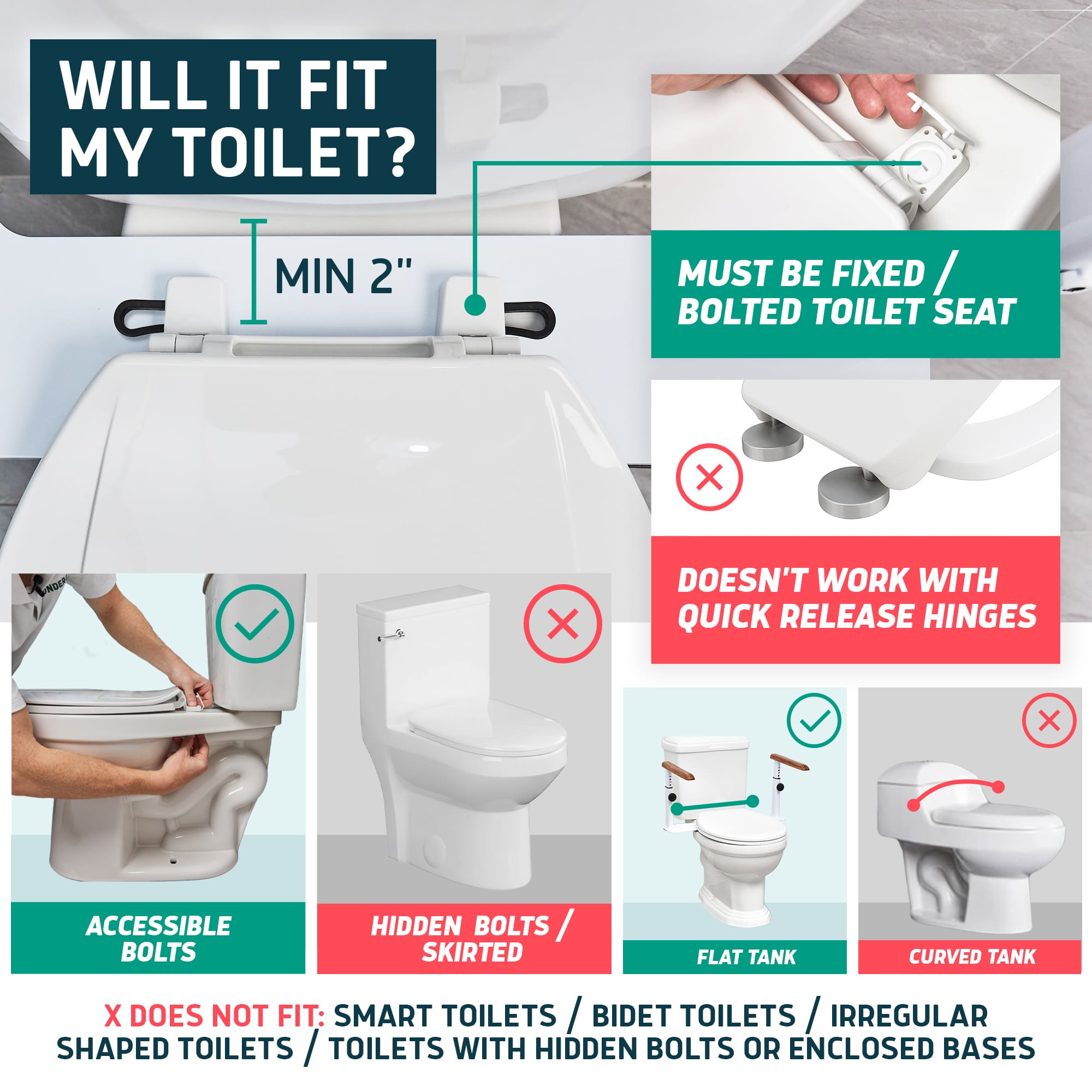 WILL IT FIT MY TOILET?

MIN 2"

MUST BE FIXED / BOLTED TOILET SEAT

DOESN'T WORK WITH QUICK RELEASE HINGES

ACCESSIBLE BOLTS

HIDDEN BOLTS / SKIRTED

FLAT TANK

CURVED TANK

X DOES NOT FIT: SMART TOILETS / BIDET TOILETS / IRREGULAR SHAPED TOILETS / TOILETS WITH HIDDEN BOLTS OR ENCLOSED BASES