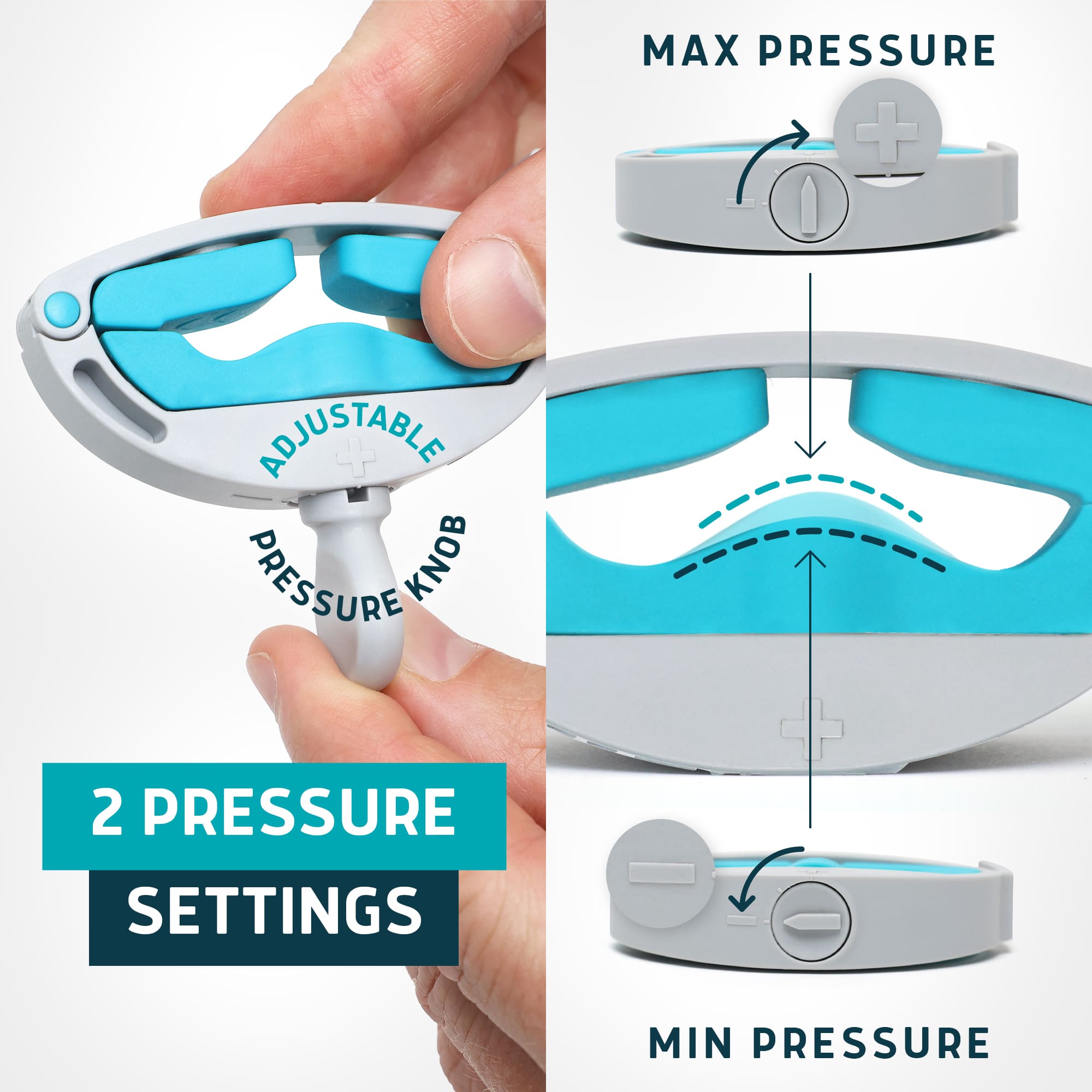 ADJUSTABLE

PRESSURE KNOB

2 PRESSURE SETTINGS

MAX PRESSURE

MIN PRESSURE