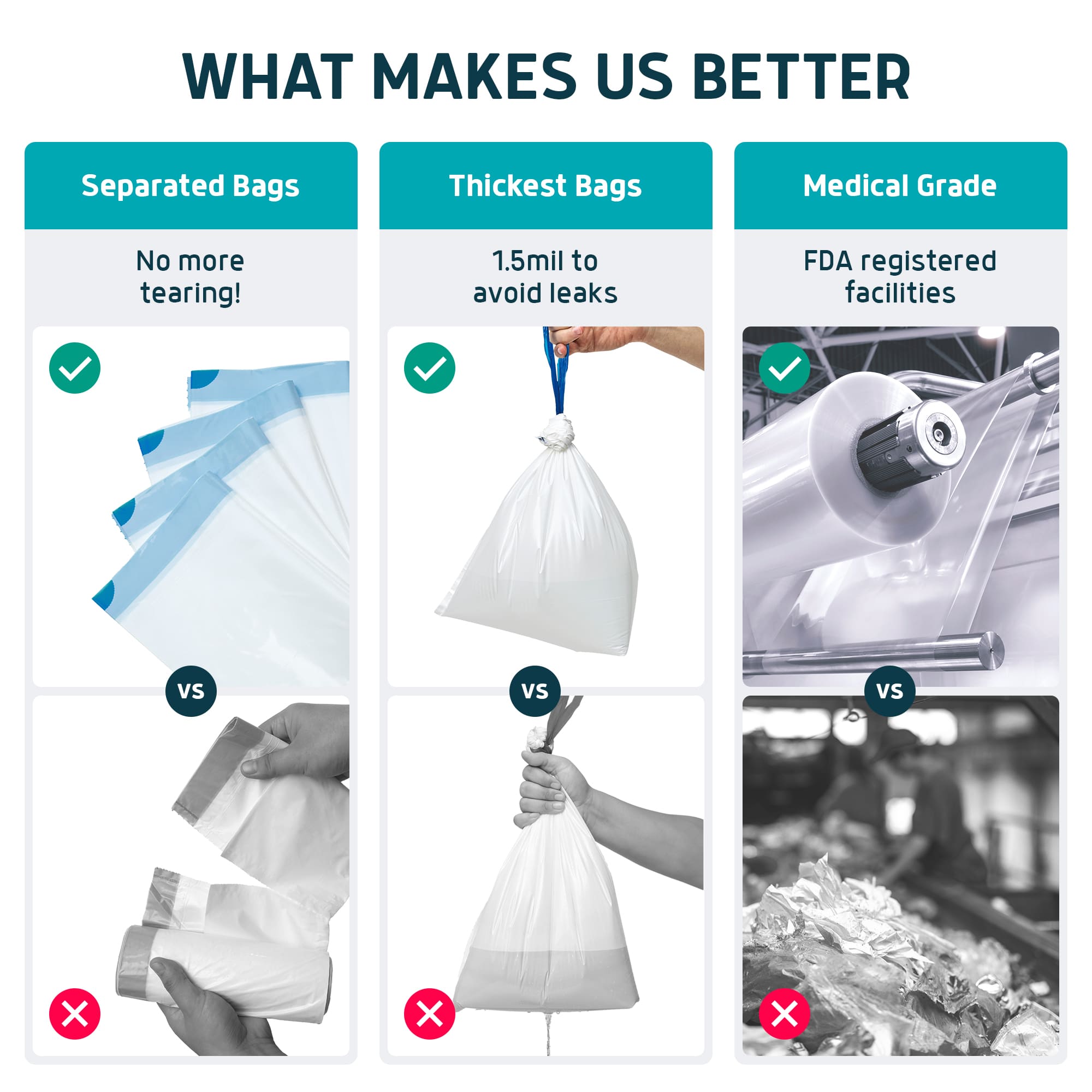 WHAT MAKES US BETTER

Separated Bags

No more tearing!

VS

Thickest Bags

1.5mil to avoid leaks

VS

Medical Grade

FDA registered facilities

VS