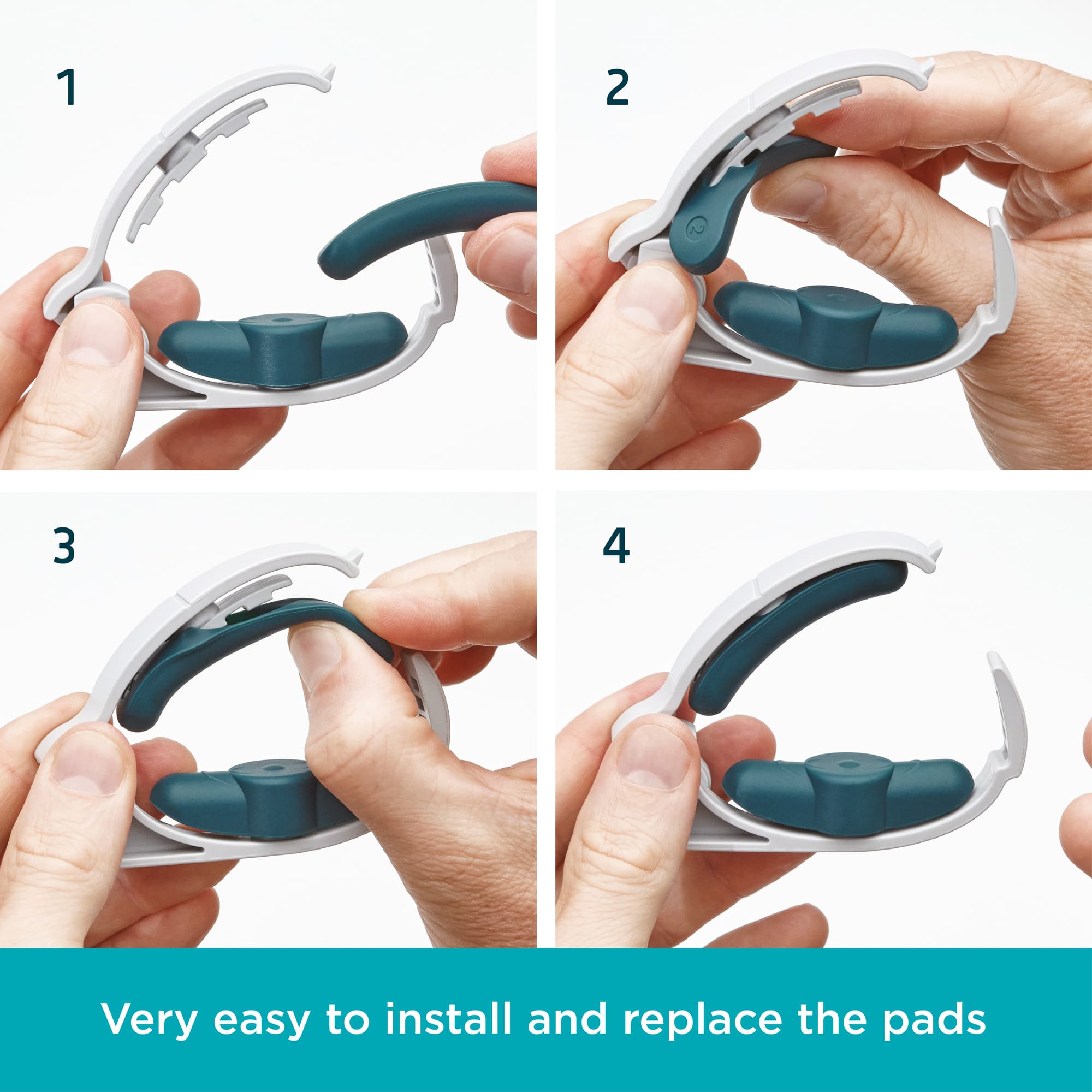 1

2

2

3

4

Very easy to install and replace the pads