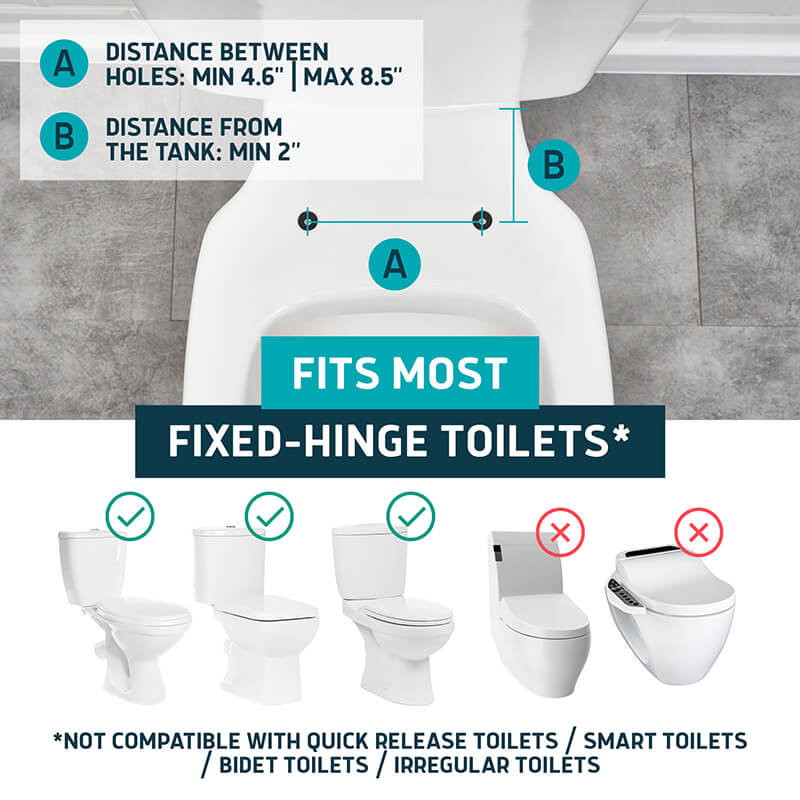 A DISTANCE BETWEEN HOLES: MIN 4.6" | MAX 8.5"

B DISTANCE FROM THE TANK: MIN 2"

B

A

FITS MOST

FIXED-HINGE TOILETS*

*NOT COMPATIBLE WITH QUICK RELEASE TOILETS / SMART TOILETS / BIDET TOILETS / IRREGULAR TOILETS