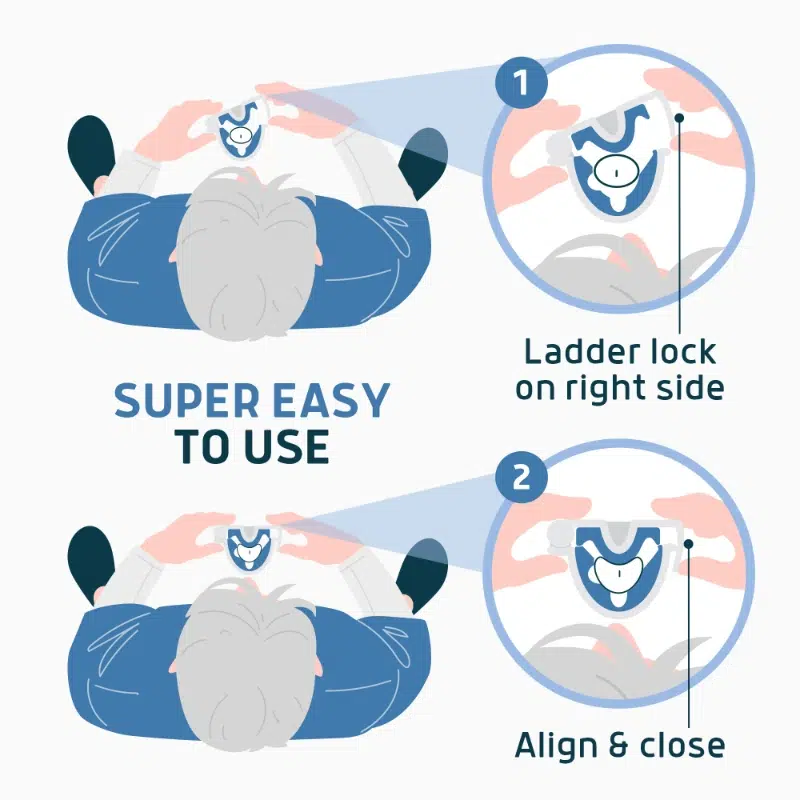 1

Ladder lock on right side

SUPER EASY TO USE

2

Align & close